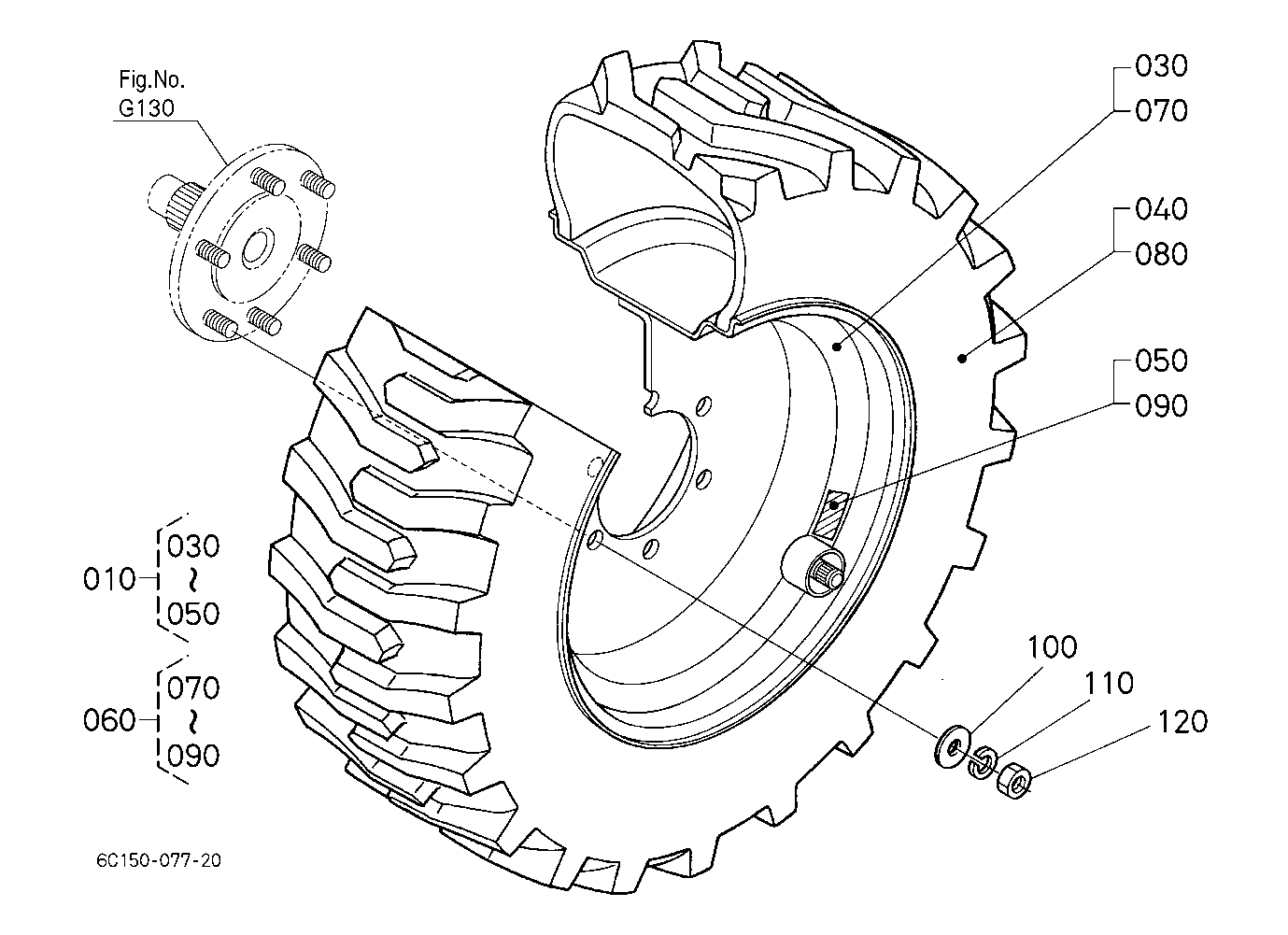 Fig.No.
G130

030
070

040
080

050
090

010 030 ~ 050

060 070 ~ 090

100
110
120

6C150-077-20